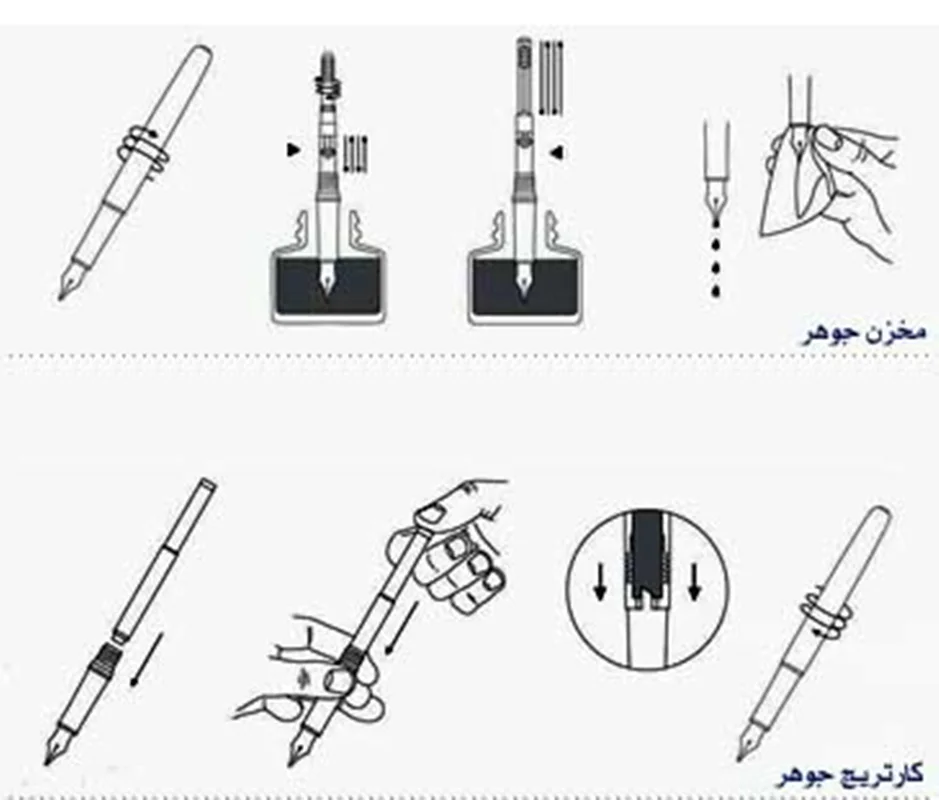 مخزن جوهر

کارتریج جوهر